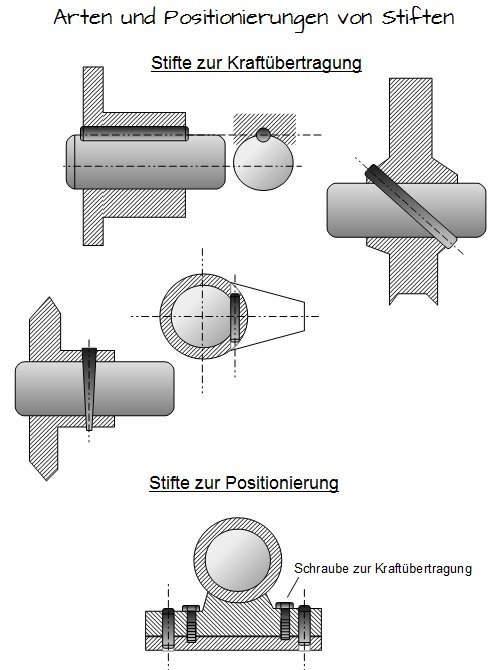 Arten und Positionierungen von Stiften

Stifte zur Kraftübertragung

Stifte zur Positionierung

Schraube zur Kraftübertragung