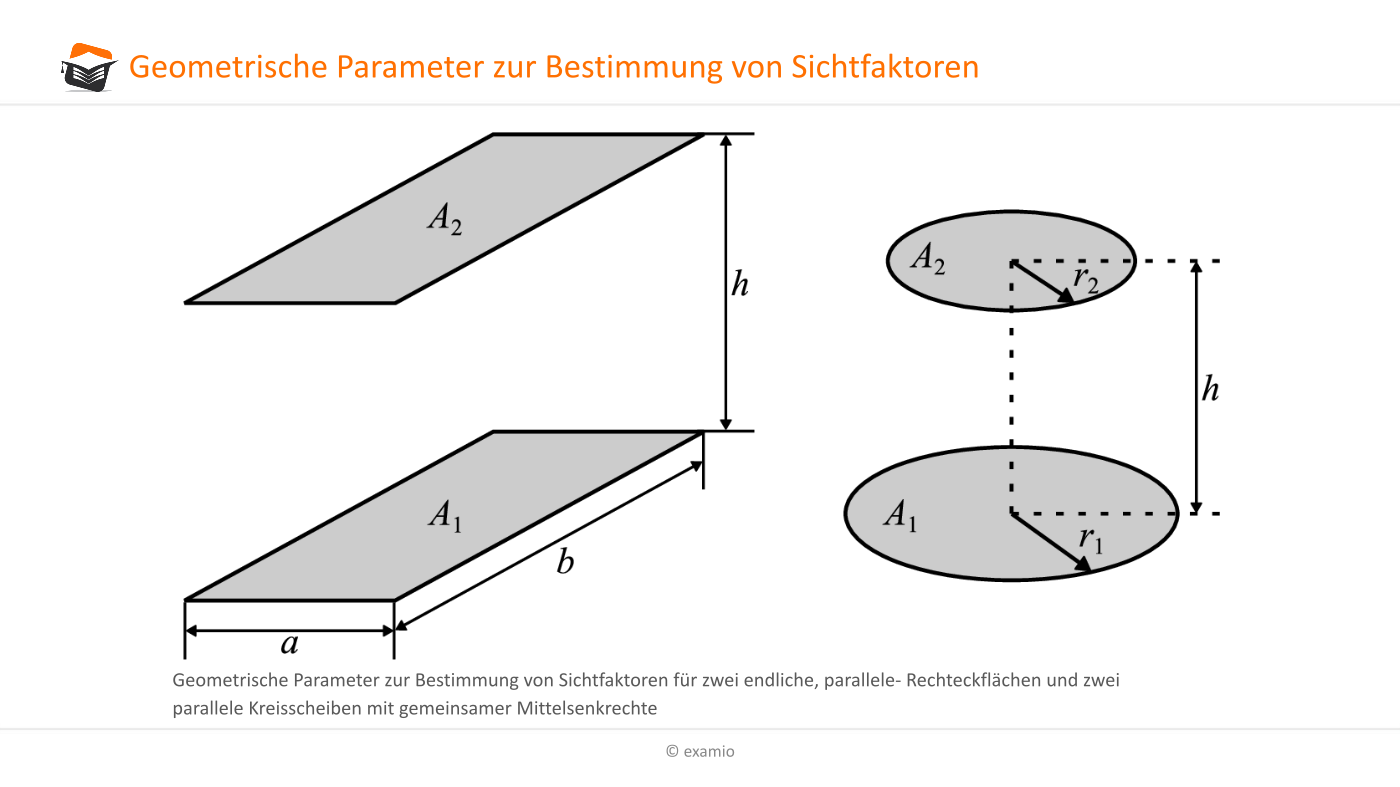 Geometrische Parameter zur Bestimmung von Sichtfaktoren

$A_2$

$h$

$A_1$

$b$

$a$

$A_2$

$r_2$

$h$

$A_1$

$r_1$

Geometrische Parameter zur Bestimmung von Sichtfaktoren für zwei endliche, parallele- Rechteckflächen und zwei parallele Kreisscheiben mit gemeinsamer Mittelsenkrechte

© examio