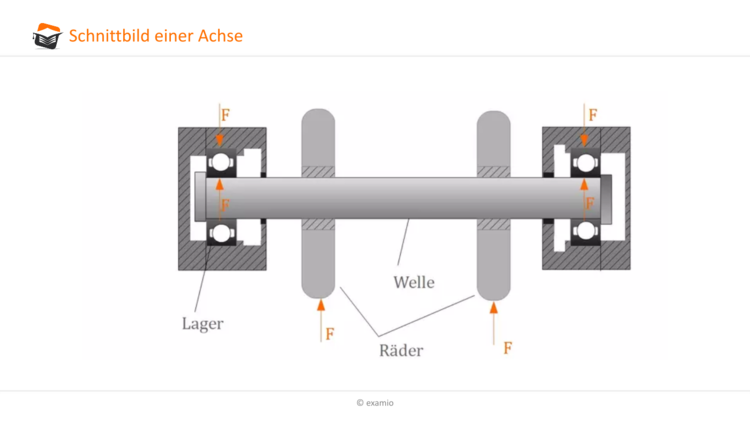 Schnittbild einer Achse

F
F
F
F
Welle
Lager
F
Räder
F

© examio