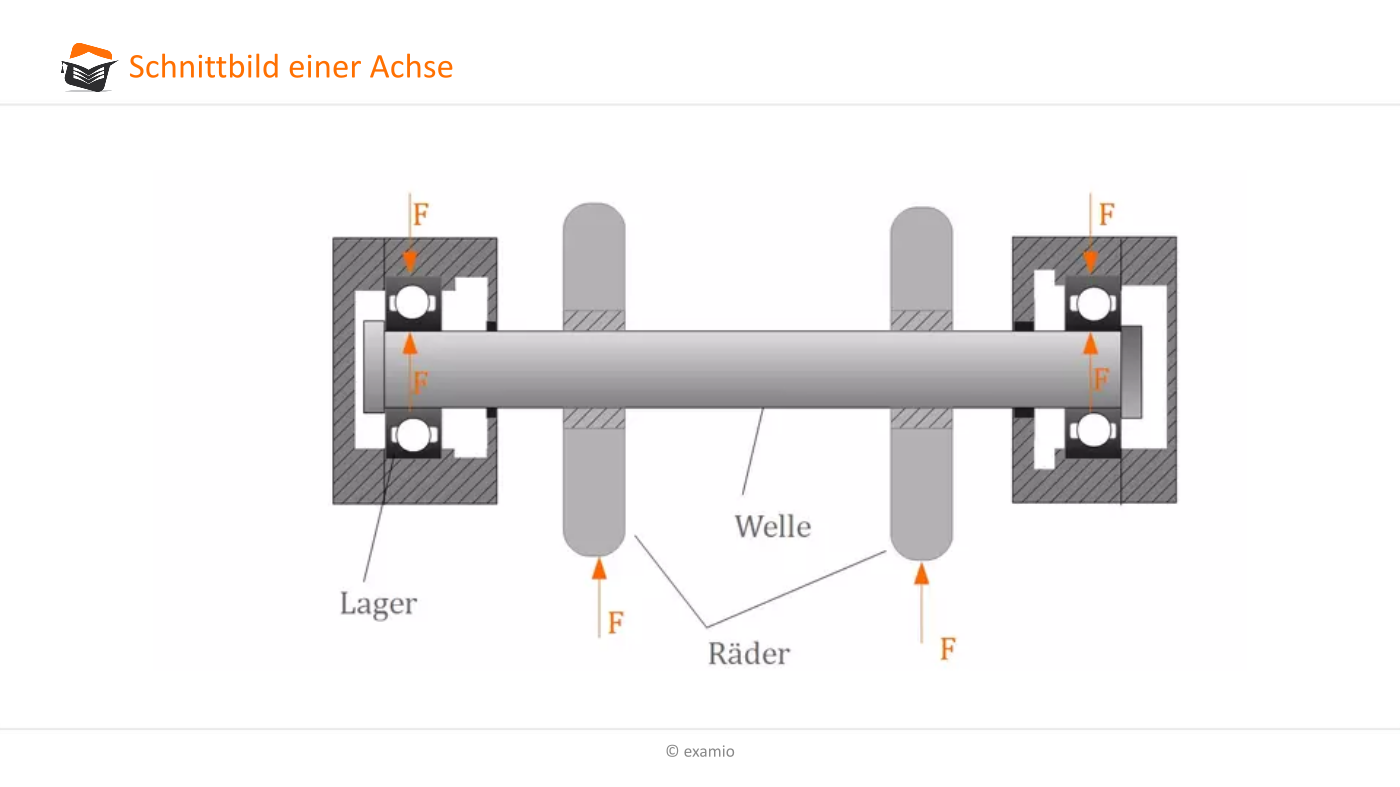 Schnittbild einer Achse

F

F

F

F

Welle

Lager

F

Räder

F

© examio